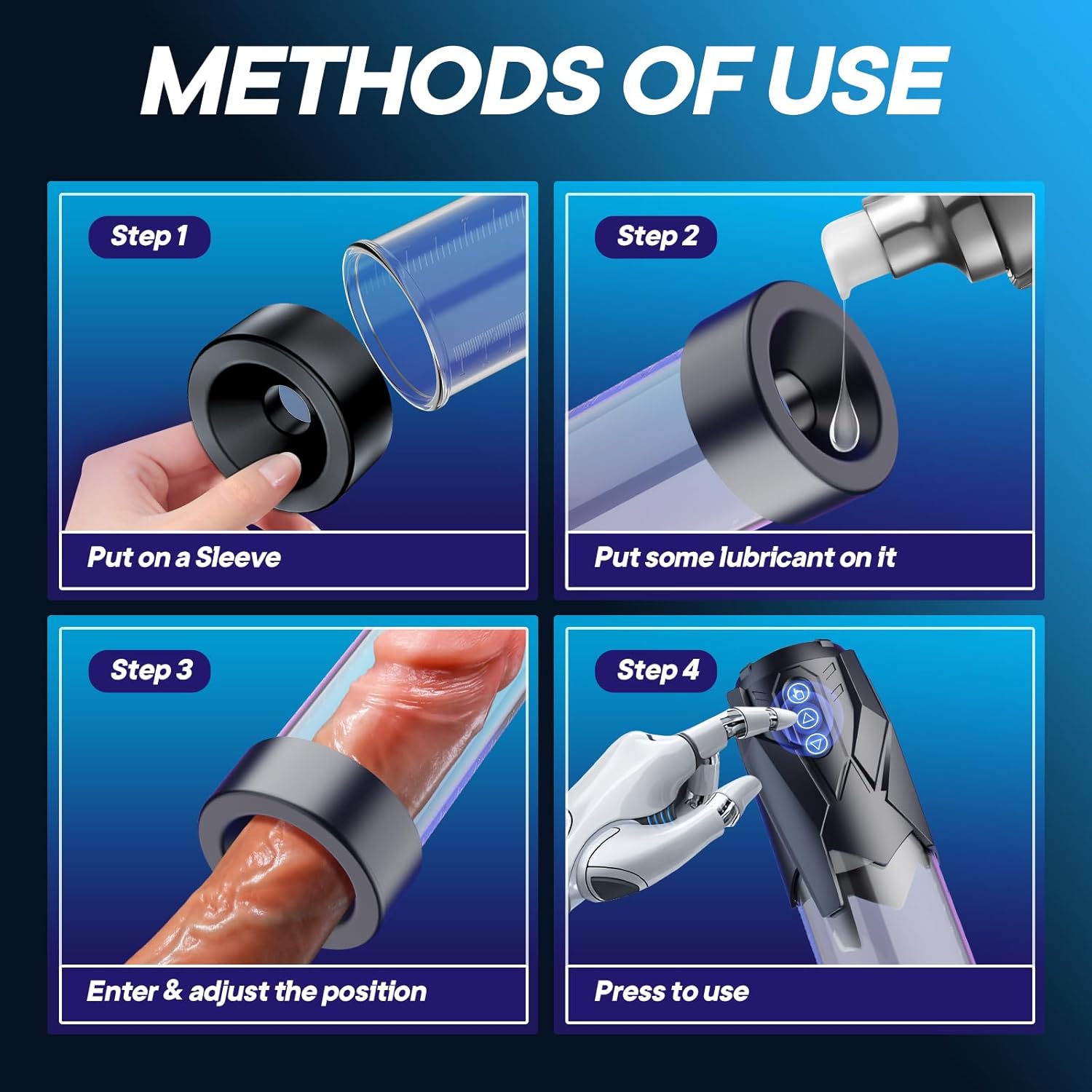 METHODS OF USE

Step 1

Put on a Sleeve

Step 2

Put some lubricant on it

Step 3

Enter & adjust the position

Step 4

Press to use